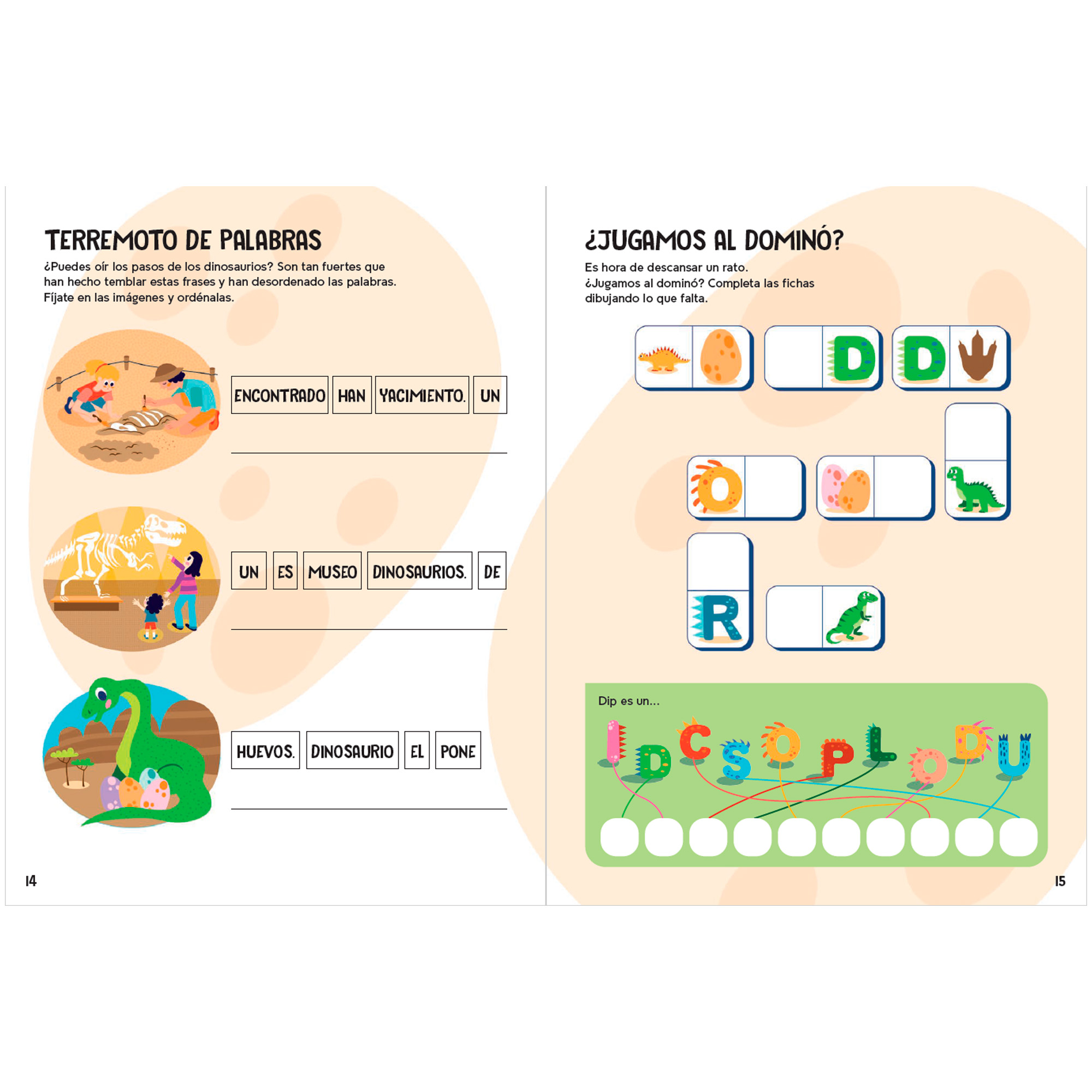 TERREMOTO DE PALABRAS

¿Puedes oír los pasos de los dinosaurios? Son tan fuertes que han hecho temblar estas frases y han desordenado las palabras. Fíjate en las imágenes y ordénalas.

ENCONTRADO HAN YACIMIENTO. UN

UN ES MUSEO DINOSAURIOS. DE

HUEVOS. DINOSAURIO EL PONE

14

¿JUGAMOS AL DOMINÓ?

Es hora de descansar un rato.
¿Jugamos al dominó? Completa las fichas dibujando lo que falta.

D D

O

R

Dip es un...

I D C S O P L O D U

15