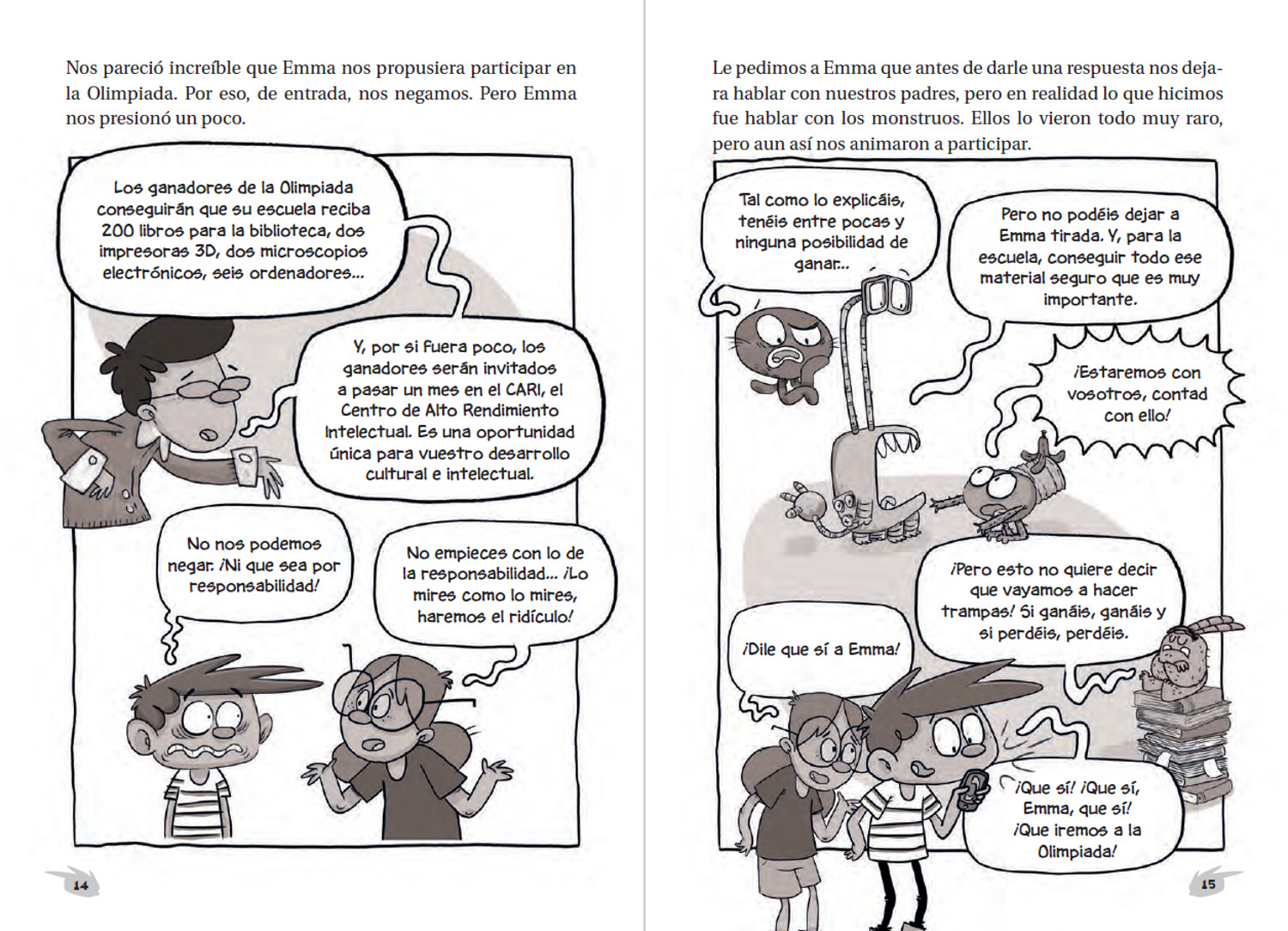 Nos pareció increíble que Emma nos propusiera participar en la Olimpiada. Por eso, de entrada, nos negamos. Pero Emma nos presionó un poco.

Los ganadores de la Olimpiada conseguirán que su escuela reciba 200 libros para la biblioteca, dos impresoras 3D, dos microscopios electrónicos, seis ordenadores...

Y, por si fuera poco, los ganadores serán invitados a pasar un mes en el CARI, el Centro de Alto Rendimiento Intelectual. Es una oportunidad única para vuestro desarrollo cultural e intelectual.

No nos podemos negar. ¡Ni que sea por responsabilidad!

No empieces con lo de la responsabilidad... ¡Lo mires como lo mires, haremos el ridículo!

14

Le pedimos a Emma que antes de darle una respuesta nos dejara hablar con nuestros padres, pero en realidad lo que hicimos fue hablar con los monstruos. Ellos lo vieron todo muy raro, pero aun así nos animaron a participar.

Tal como lo explicáis, tenéis entre pocas y ninguna posibilidad de ganar...

Pero no podéis dejar a Emma tirada. Y, para la escuela, conseguir todo ese material seguro que es muy importante.

¡Estaremos con vosotros, contad con ello!

¡Pero esto no quiere decir que vayamos a hacer trampas! Si ganáis, ganáis y si perdéis, perdéis.

¡Dile que sí a Emma!

¡Que sí! ¡Que sí, Emma, que sí! ¡Que iremos a la Olimpiada!

15