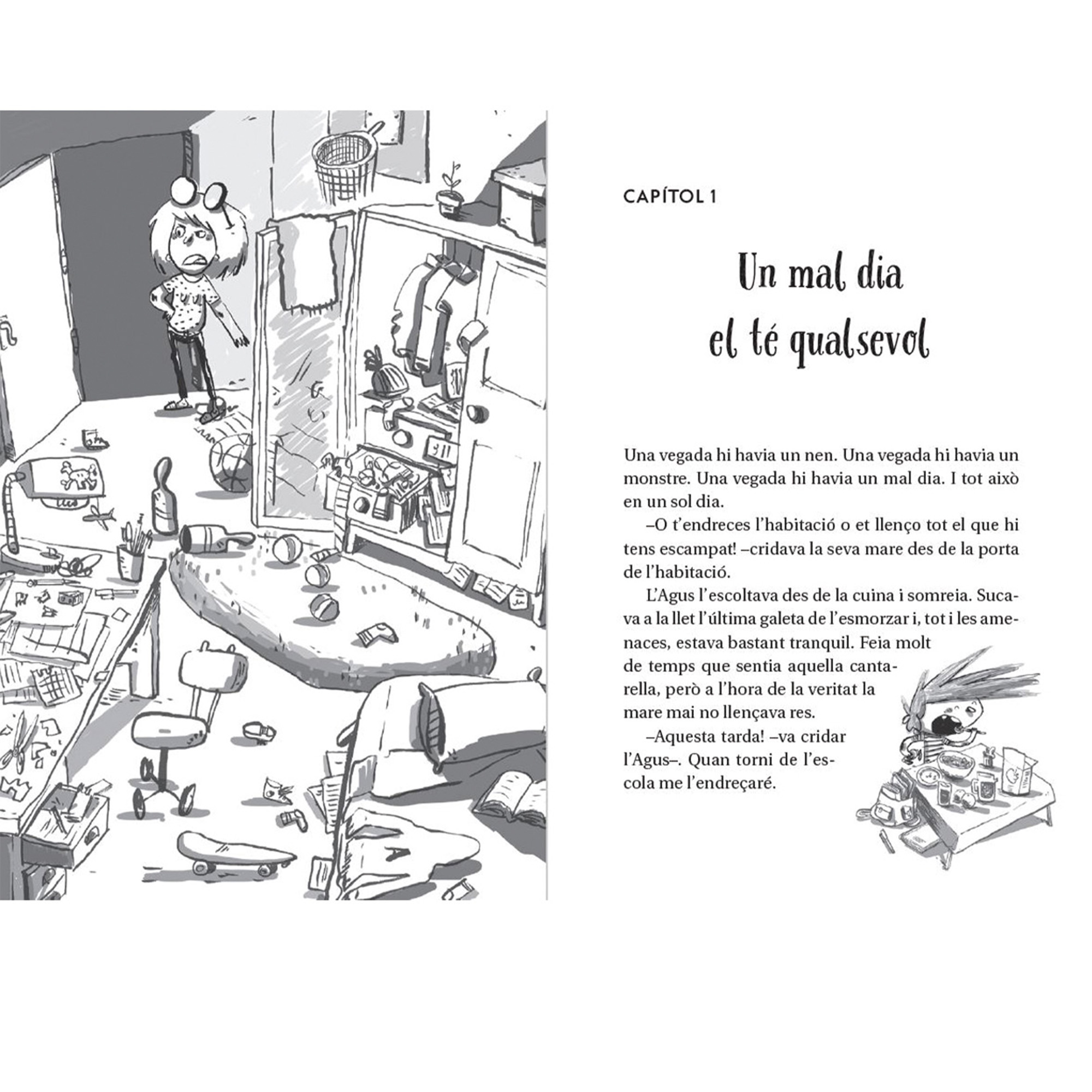 CAPÍTOL 1

Un mal dia
el té qualsevol

Una vegada hi havia un nen. Una vegada hi havia un monstre. Una vegada hi havia un mal dia. I tot això en un sol dia.

–O t'endreces l'habitació o et llenço tot el que hi tens escampat! –cridava la seva mare des de la porta de l'habitació.

L'Agus l'escoltava des de la cuina i somreia. Sucava a la llet l'última galeta de l'esmorzar i, tot i les amenaces, estava bastant tranquil. Feia molt de temps que sentia aquella cantarella, però a l'hora de la veritat la mare mai no llençava res.

–Aquesta tarda! –va cridar l'Agus–. Quan torni de l'escola me l'endreçaré.