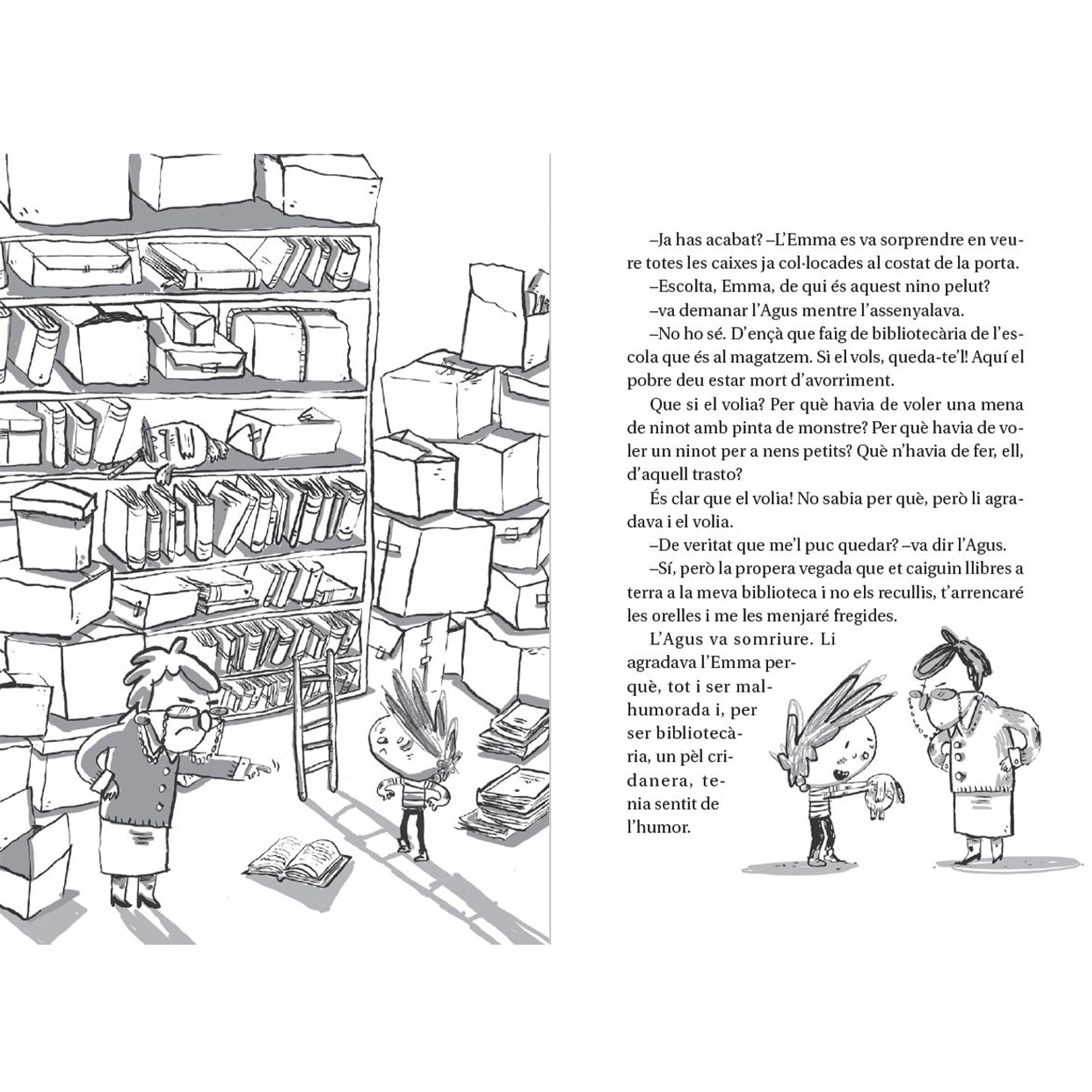 –Ja has acabat? –L'Emma es va sorprendre en veure totes les caixes ja col·locades al costat de la porta.

–Escolta, Emma, de qui és aquest nino pelut?

–va demanar l'Agus mentre l'assenyalava.

–No ho sé. D'ençà que faig de bibliotecària de l'escola que és al magatzem. Si el vols, queda-te'l! Aquí el pobre deu estar mort d'avorriment.

Que si el volia? Per què havia de voler una mena de ninot amb pinta de monstre? Per què havia de voler un ninot per a nens petits? Què n'havia de fer, ell, d'aquell trasto?

És clar que el volia! No sabia per què, però li agradava i el volia.

–De veritat que me'l puc quedar? –va dir l'Agus.

–Sí, però la propera vegada que et caiguin llibres a terra a la meva biblioteca i no els recullis, t'arrencaré les orelles i me les menjaré fregides.

L'Agus va somriure. Li agradava l'Emma perquè, tot i ser malhumorada i, per ser bibliotecària, un pèl cridanera, tenia sentit de l'humor.