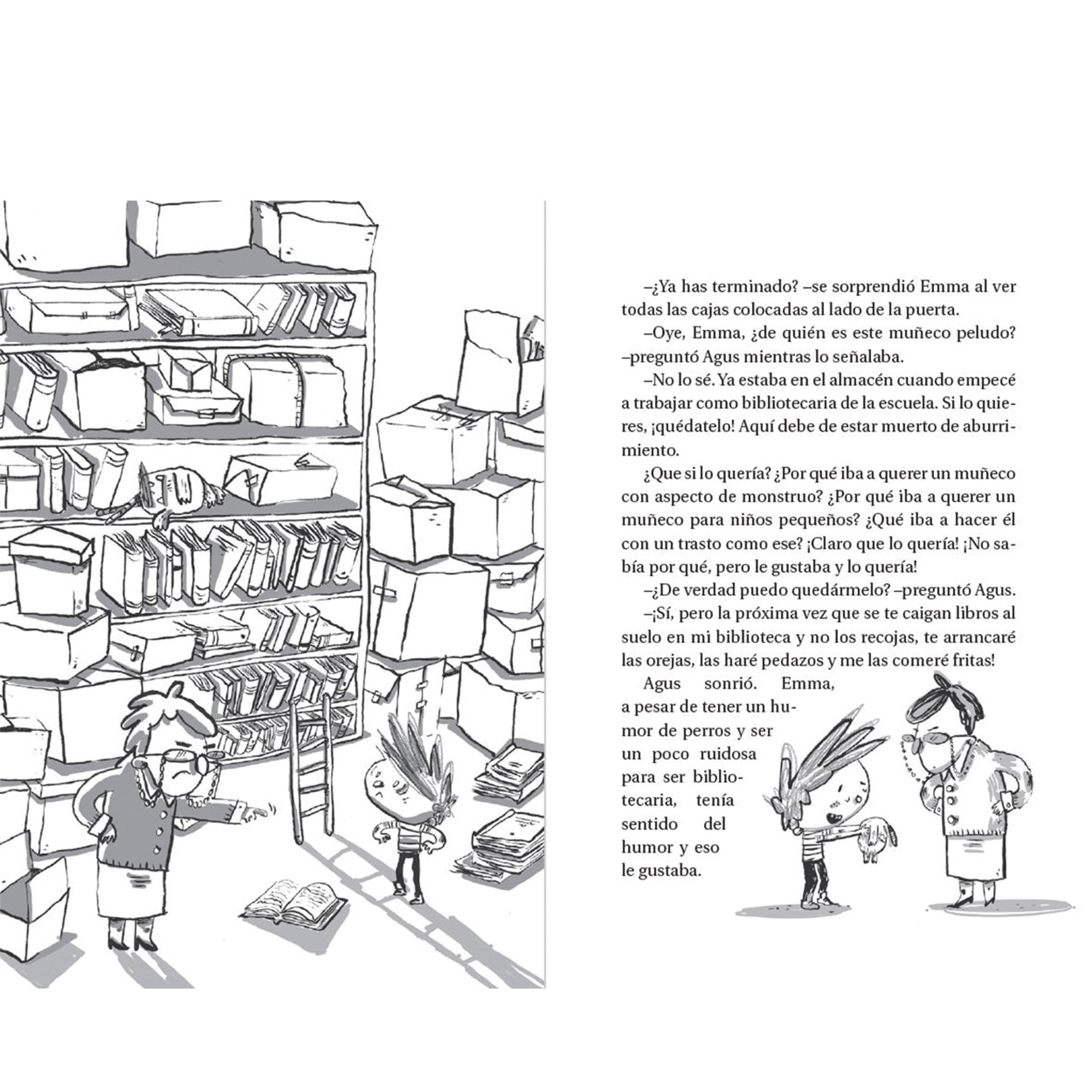 –¿Ya has terminado? –se sorprendió Emma al ver todas las cajas colocadas al lado de la puerta.

–Oye, Emma, ¿de quién es este muñeco peludo? –preguntó Agus mientras lo señalaba.

–No lo sé. Ya estaba en el almacén cuando empecé a trabajar como bibliotecaria de la escuela. Si lo quieres, ¡quédatelo! Aquí debe de estar muerto de aburrimiento.

¿Que si lo quería? ¿Por qué iba a querer un muñeco con aspecto de monstruo? ¿Por qué iba a querer un muñeco para niños pequeños? ¿Qué iba a hacer él con un trasto como ese? ¡Claro que lo quería! ¡No sabía por qué, pero le gustaba y lo quería!

–¿De verdad puedo quedármelo? –preguntó Agus.

–¡Sí, pero la próxima vez que se te caigan libros al suelo en mi biblioteca y no los recojas, te arrancaré las orejas, las haré pedazos y me las comeré fritas!

Agus sonrió. Emma, a pesar de tener un humor de perros y ser un poco ruidosa para ser bibliotecaria, tenía sentido del humor y eso le gustaba.